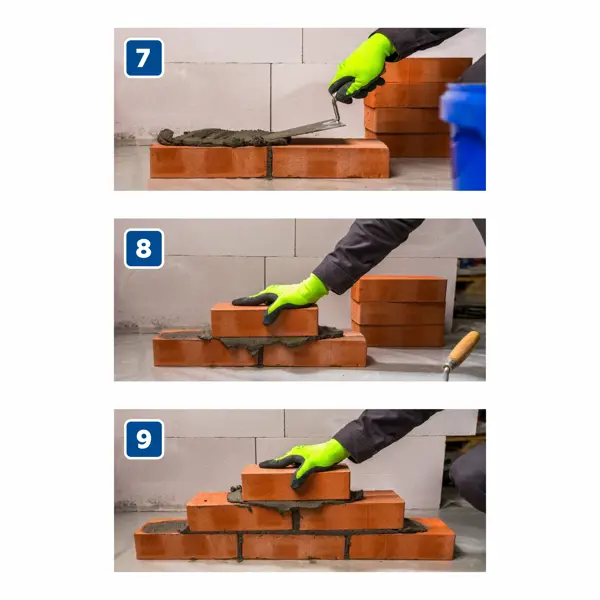 7

8

9