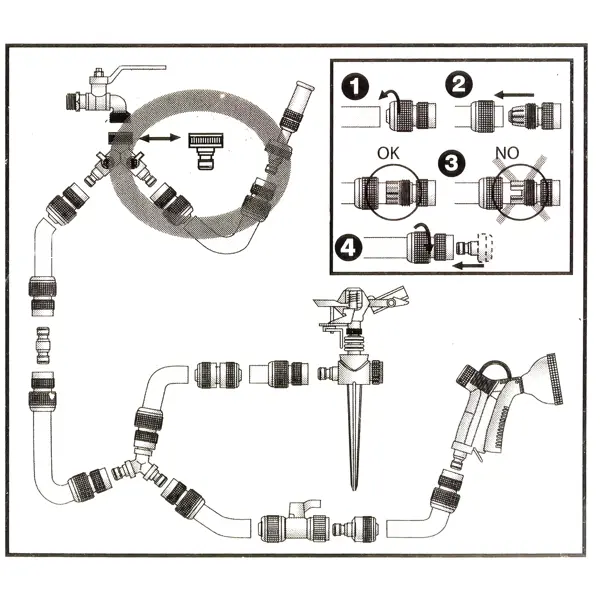 1 2
OK 3 NO
4