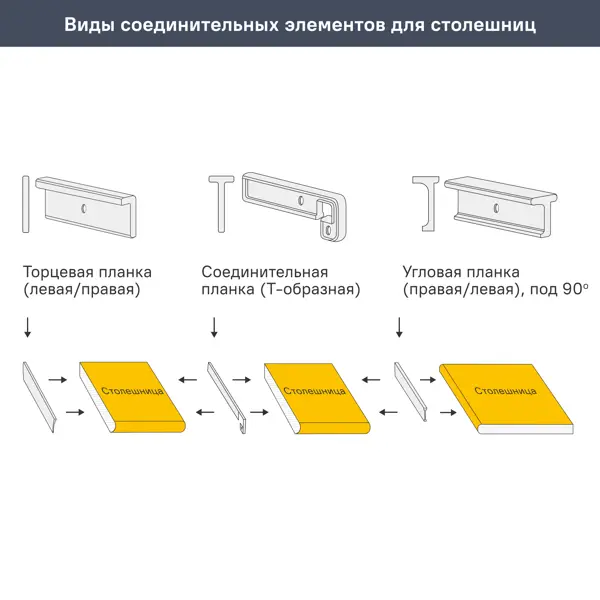 Виды соединительных элементов для столешниц

Торцевая планка (левая/правая)

Соединительная планка (Т-образная)

Угловая планка (правая/левая), под 90°

Столешница

Столешница

Столешница