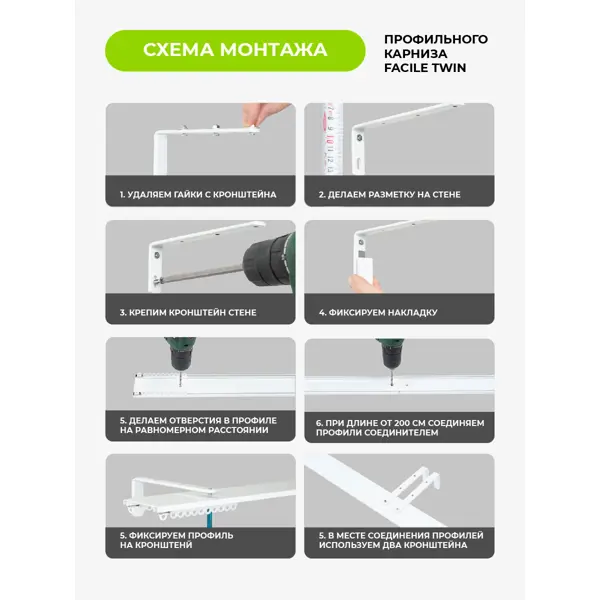 СХЕМА МОНТАЖА

ПРОФИЛЬНОГО КАРНИЗА FACILE TWIN

1. УДАЛЯЕМ ГАЙКИ С КРОНШТЕЙНА

2. ДЕЛАЕМ РАЗМЕТКУ НА СТЕНЕ

3. КРЕПИМ КРОНШТЕЙН СТЕНЕ

4. ФИКСИРУЕМ НАКЛАДКУ

5. ДЕЛАЕМ ОТВЕРСТИЯ В ПРОФИЛЕ НА РАВНОМЕРНОМ РАССТОЯНИИ

6. ПРИ ДЛИНЕ ОТ 200 СМ СОЕДИНЯЕМ ПРОФИЛИ СОЕДИНИТЕЛЕМ

5. ФИКСИРУЕМ ПРОФИЛЬ НА КРОНШТЕЙН

5. В МЕСТЕ СОЕДИНЕНИЯ ПРОФИЛЕЙ ИСПОЛЬЗУЕМ ДВА КРОНШТЕЙНА