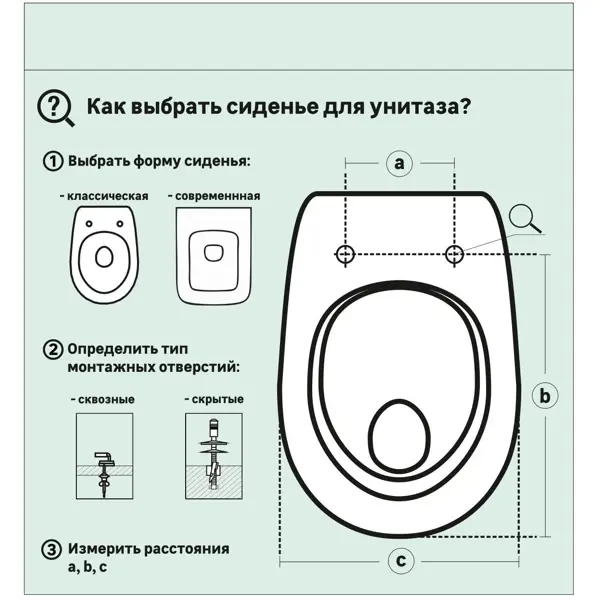 ?

Как выбрать сиденье для унитаза?

1 Выбрать форму сиденья:

- классическая

- современнная

2 Определить тип монтажных отверстий:

- сквозные

- скрытые

3 Измерить расстояния a, b, c

a

b

c