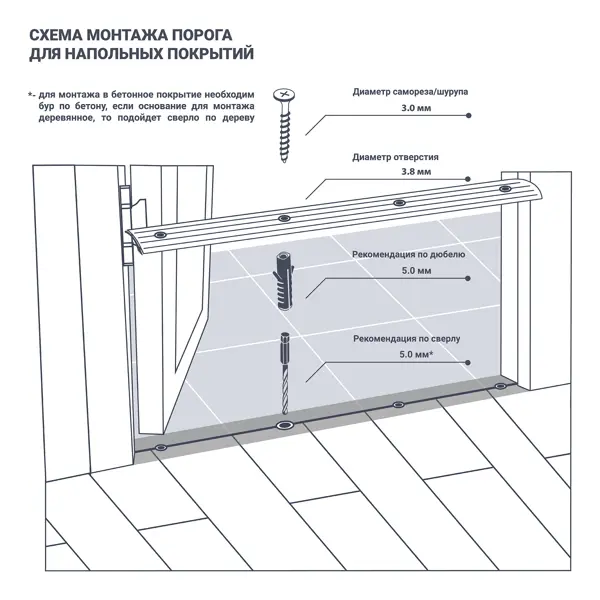 СХЕМА МОНТАЖА ПОРОГА
ДЛЯ НАПОЛЬНЫХ ПОКРЫТИЙ

*- для монтажа в бетонное покрытие необходим бур по бетону, если основание для монтажа деревянное, то подойдет сверло по дереву

Диаметр самореза/шурупа
3.0 мм

Диаметр отверстия
3.8 мм

Рекомендация по дюбелю
5.0 мм

Рекомендация по сверлу
5.0 мм*