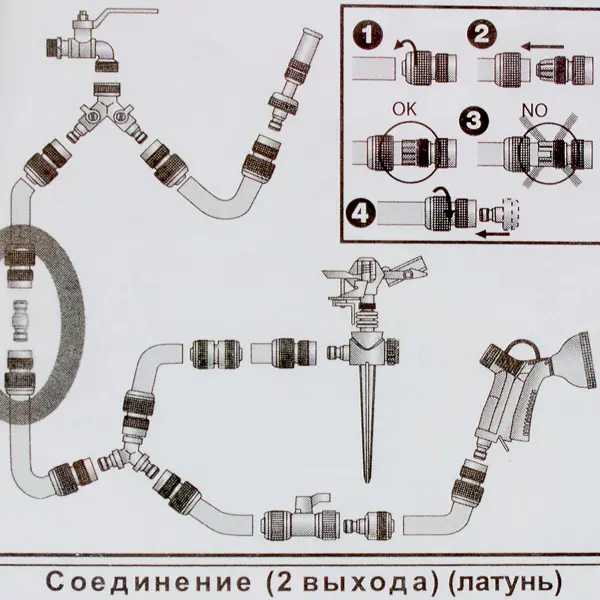 1
2
OK
3
NO
4

Соединение (2 выхода) (латунь)