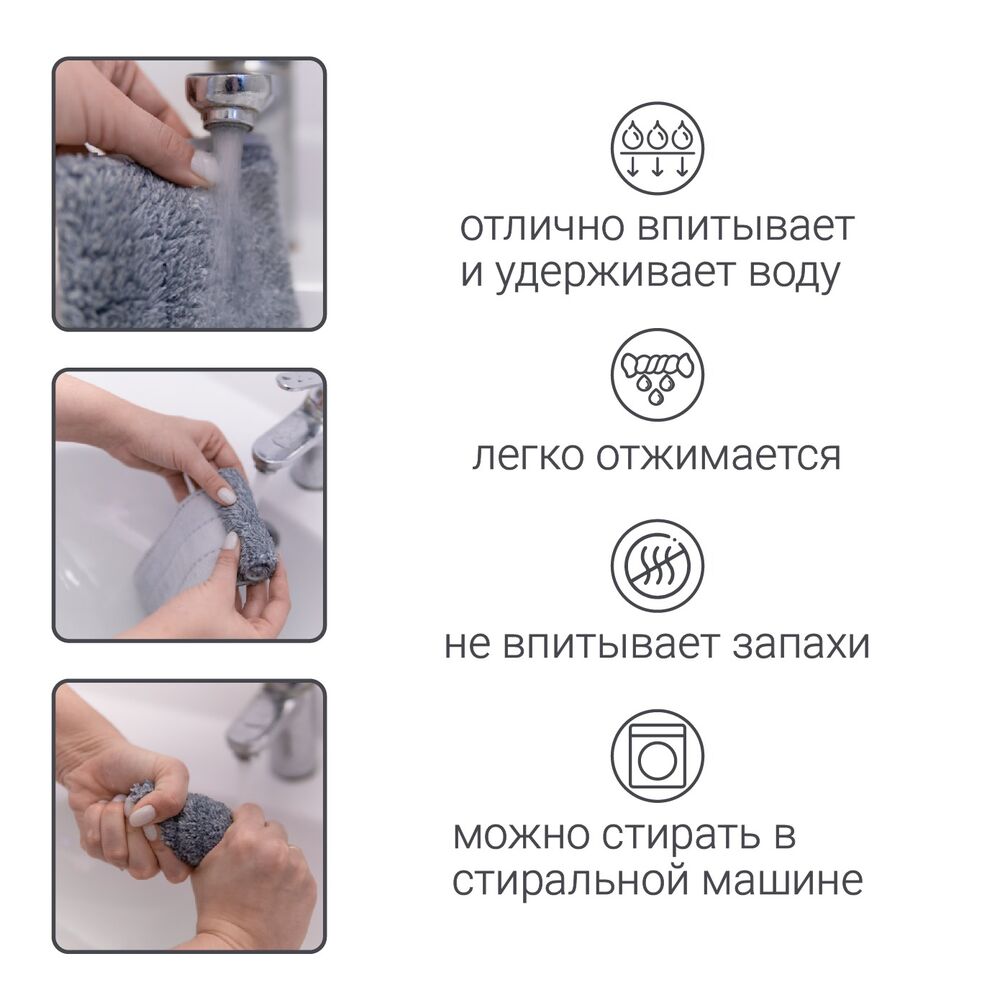 отлично впитывает и удерживает воду

легко отжимается

не впитывает запахи

можно стирать в стиральной машине