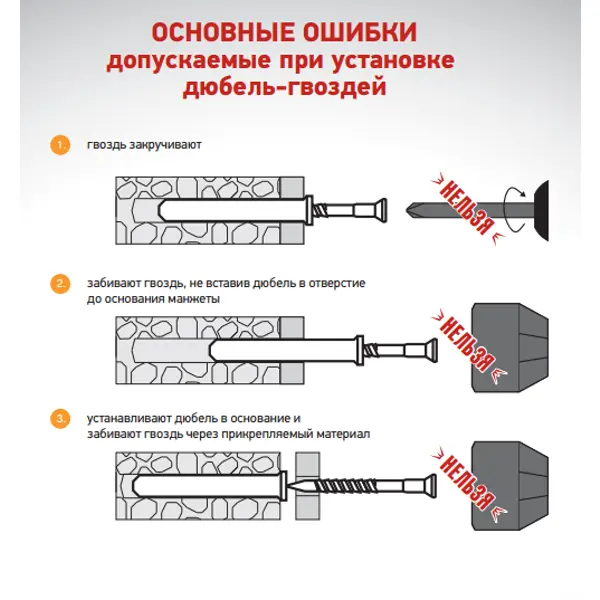 ОСНОВНЫЕ ОШИБКИ
допускаемые при установке
дюбель-гвоздей

1. гвоздь закручивают

НЕЛЬЗЯ

2. забивают гвоздь, не вставив дюбель в отверстие до основания манжеты

НЕЛЬЗЯ

3. устанавливают дюбель в основание и забивают гвоздь через прикрепляемый материал

НЕЛЬЗЯ