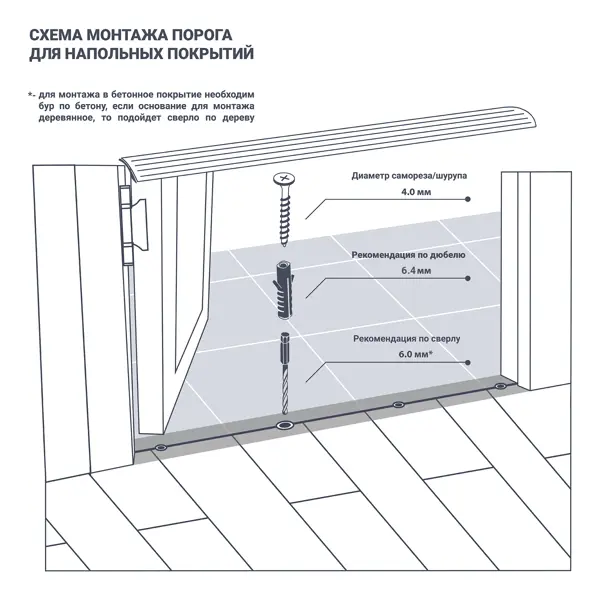 СХЕМА МОНТАЖА ПОРОГА
ДЛЯ НАПОЛЬНЫХ ПОКРЫТИЙ

*- для монтажа в бетонное покрытие необходим бур по бетону, если основание для монтажа деревянное, то подойдет сверло по дереву

Диаметр самореза/шурупа
4.0 мм

Рекомендация по дюбелю
6.4 мм

Рекомендация по сверлу
6.0 мм*